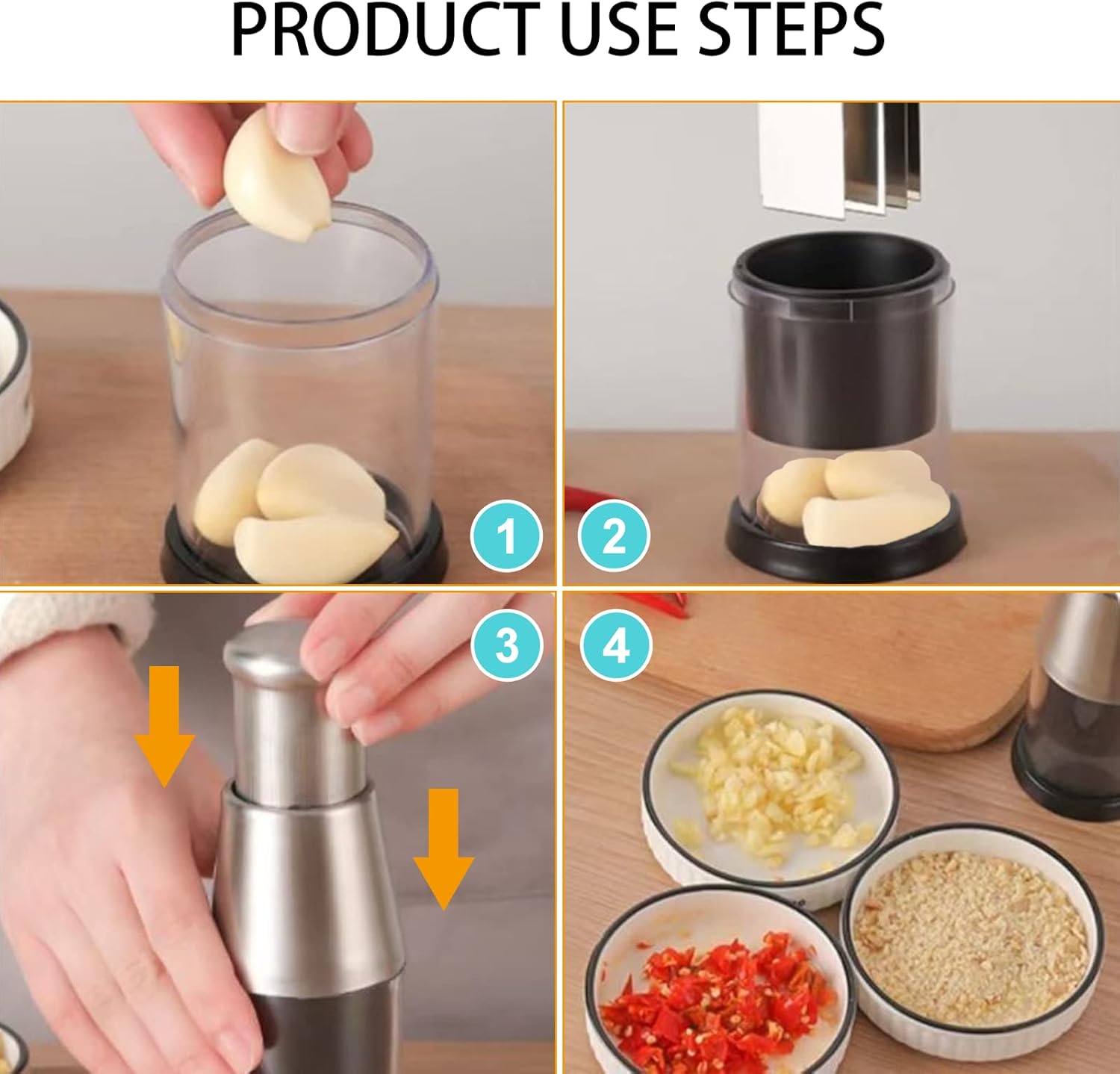 PRODUCT USE STEPS

1

2

3

4